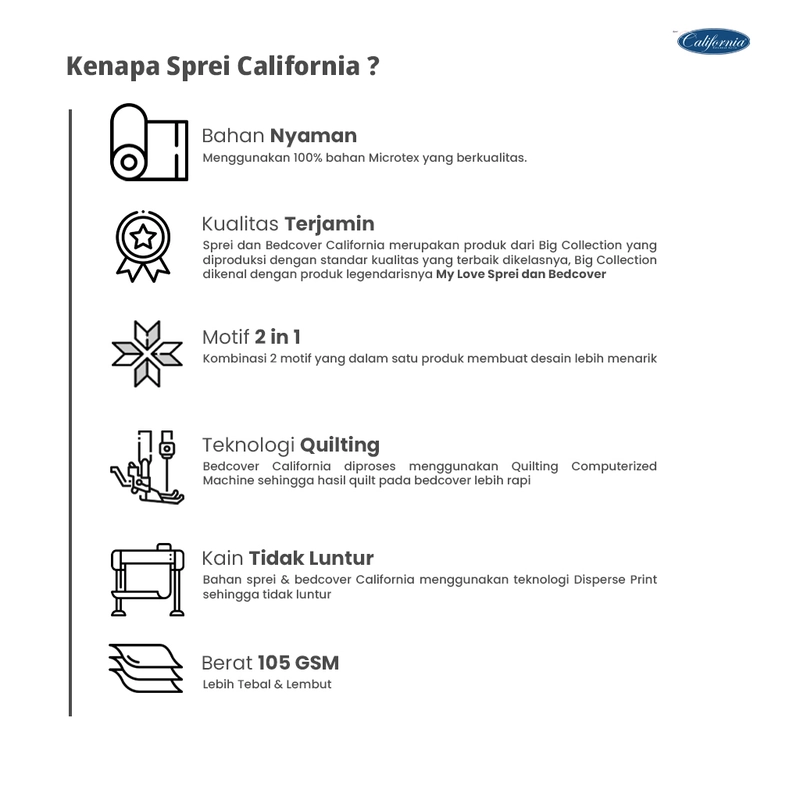 California

Kenapa Sprei California ?

Bahan Nyaman
Menggunakan 100% bahan Microtex yang berkualitas.

Kualitas Terjamin
Sprei dan Bedcover California merupakan produk dari Big Collection yang diproduksi dengan standar kualitas yang terbaik dikelasnya, Big Collection dikenal dengan produk legendarisnya My Love Sprei dan Bedcover

Motif 2 in 1
Kombinasi 2 motif yang dalam satu produk membuat desain lebih menarik

Teknologi Quilting
Bedcover California diproses menggunakan Quilting Computerized Machine sehingga hasil quilt pada bedcover lebih rapi

Kain Tidak Luntur
Bahan sprei & bedcover California menggunakan teknologi Disperse Print sehingga tidak luntur

Berat 105 GSM
Lebih Tebal & Lembut