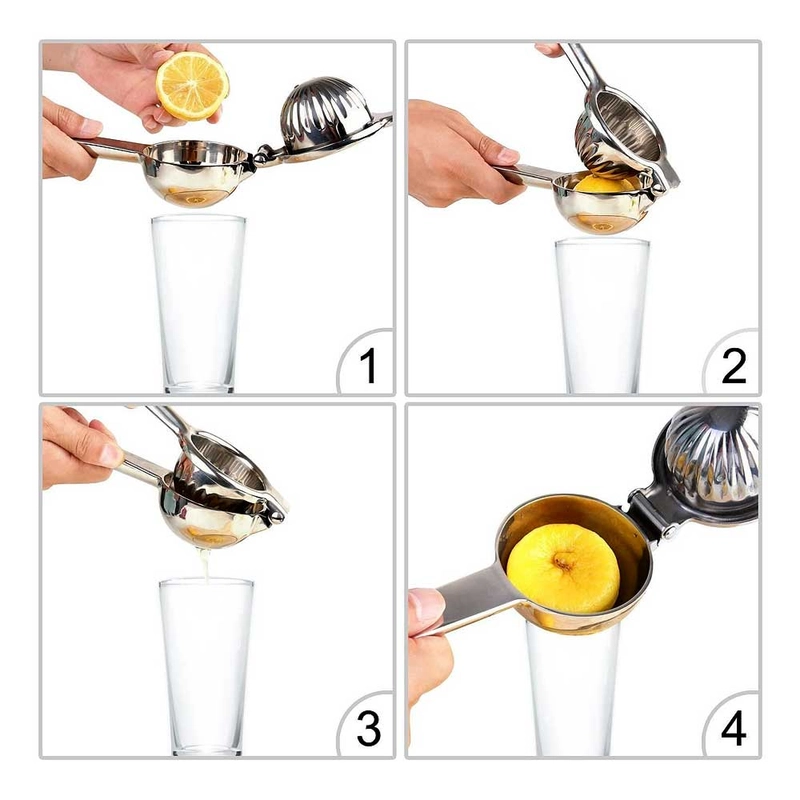 1

2

3

4