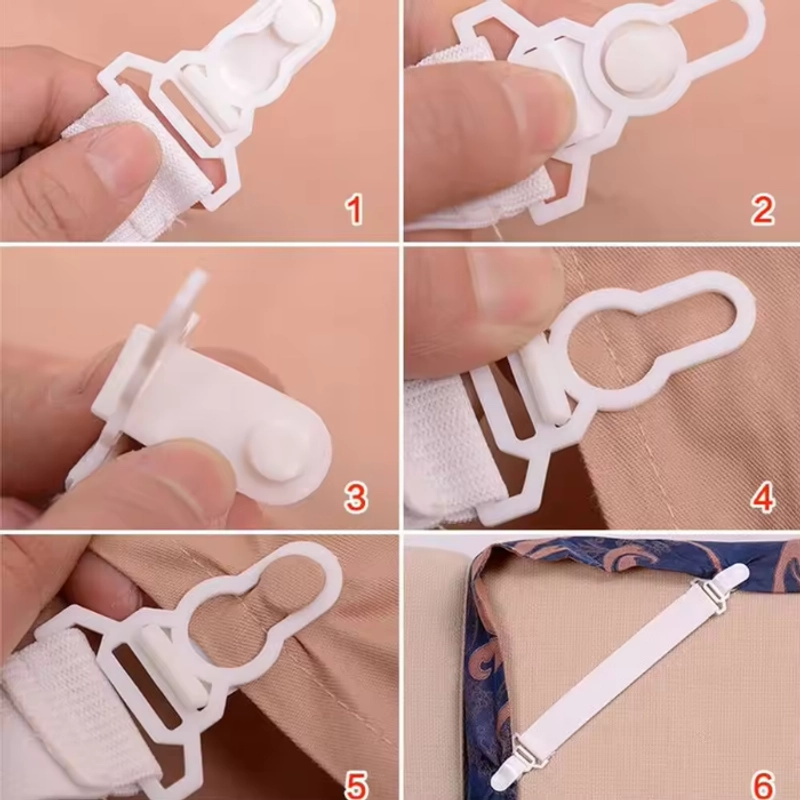 1
2
3
4
5
6