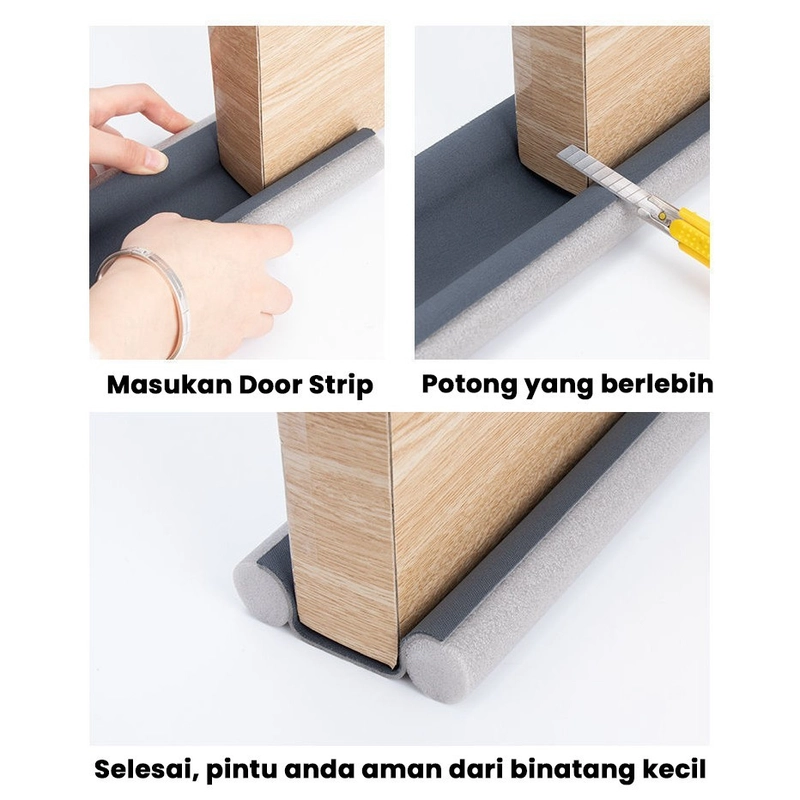 Masukan Door Strip

Potong yang berlebih

Selesai, pintu anda aman dari binatang kecil