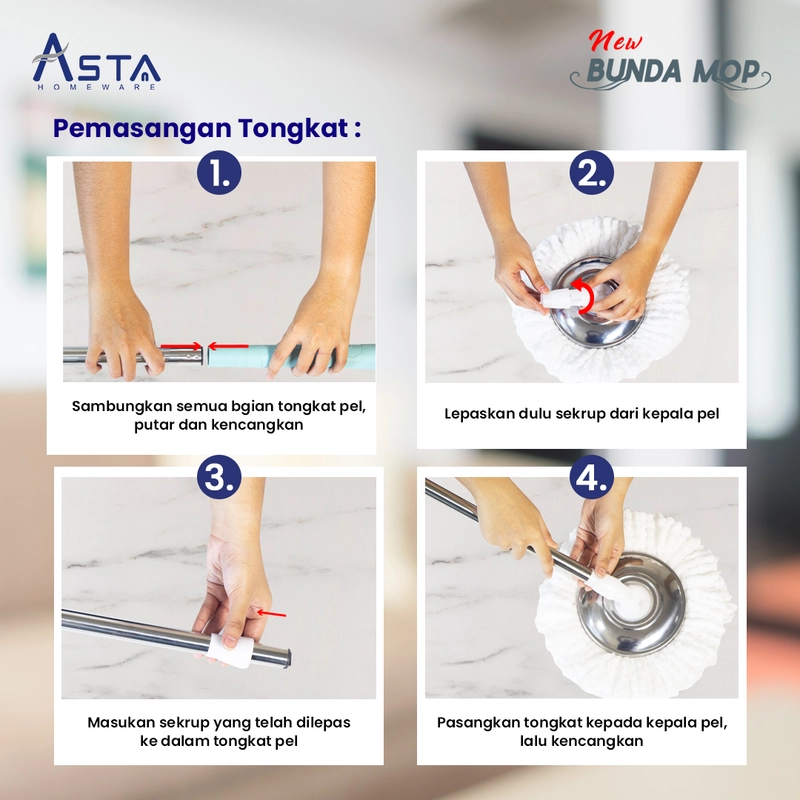 ASTA
HOMEWARE

New
BUNDA MOP

Pemasangan Tongkat :

1.

Sambungkan semua bgian tongkat pel, putar dan kencangkan

2.

Lepaskan dulu sekrup dari kepala pel

3.

Masukan sekrup yang telah dilepas ke dalam tongkat pel

4.

Pasangkan tongkat kepada kepala pel, lalu kencangkan