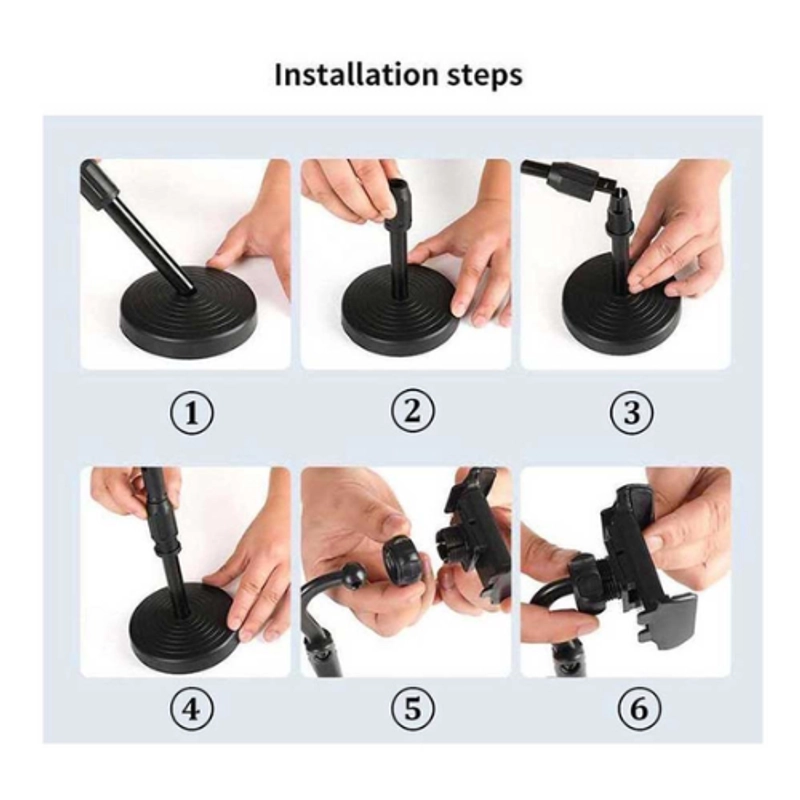 Installation steps

①

②

③

④

⑤

⑥