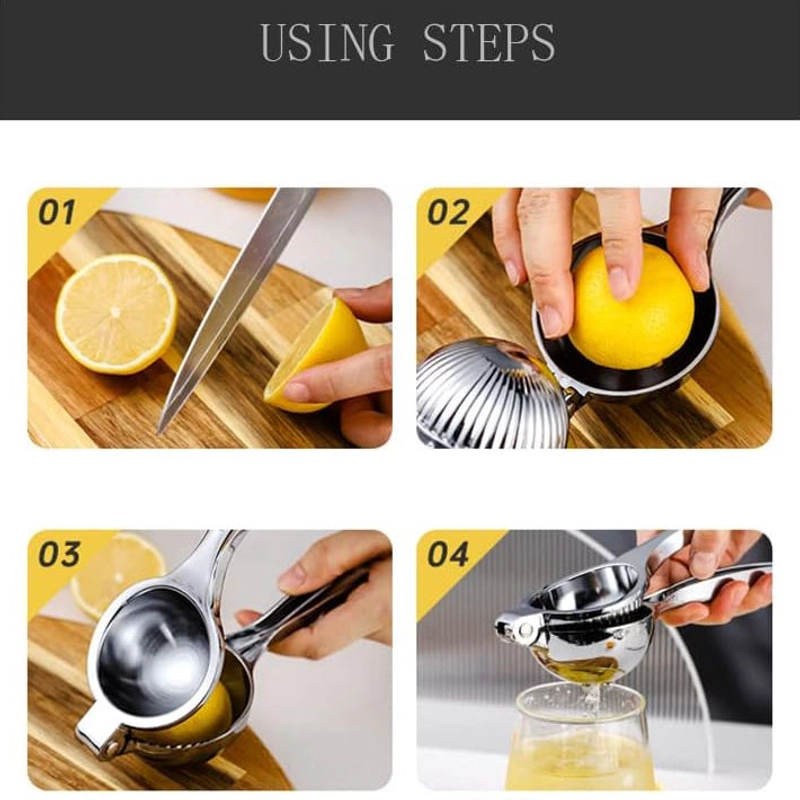 USING STEPS

01

02

03

04