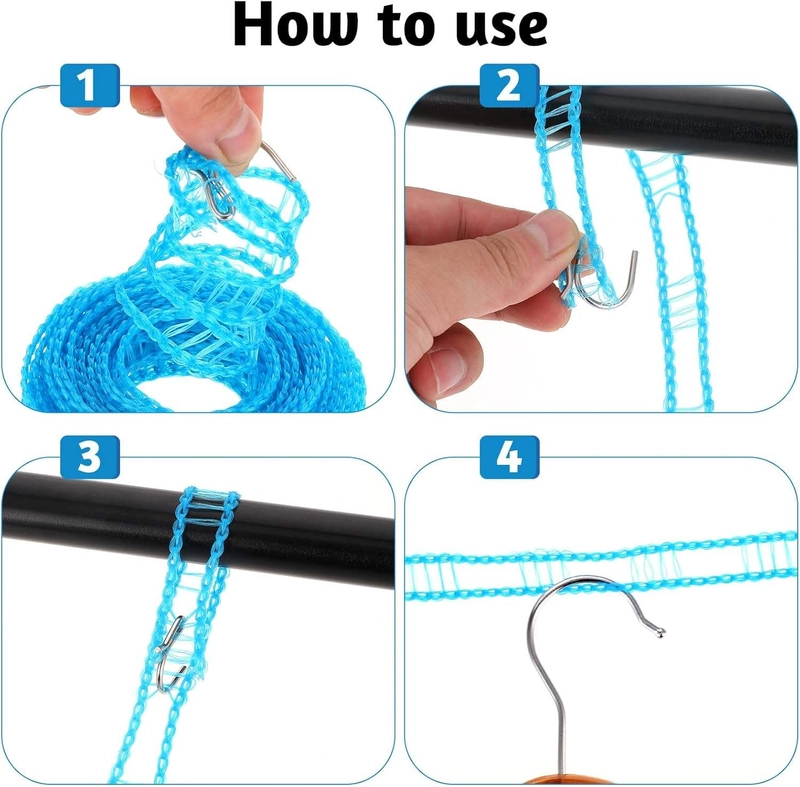 How to use

1

2

3

4