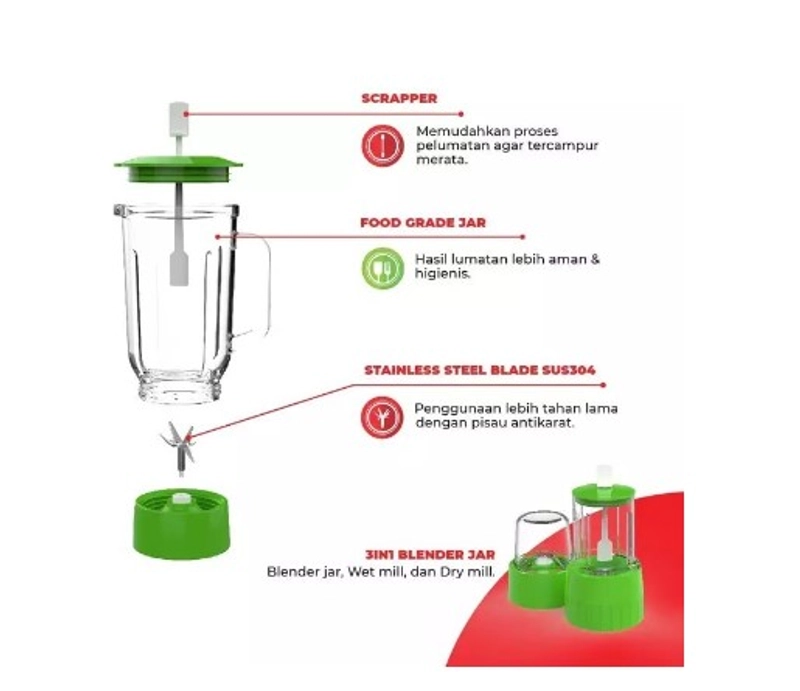 SCRAPPER

Memudahkan proses pelumatan agar tercampur merata.

FOOD GRADE JAR

Hasil lumatan lebih aman & higienis.

STAINLESS STEEL BLADE SUS304

Penggunaan lebih tahan lama dengan pisau antikarat.

3IN1 BLENDER JAR
Blender jar, Wet mill, dan Dry mill.