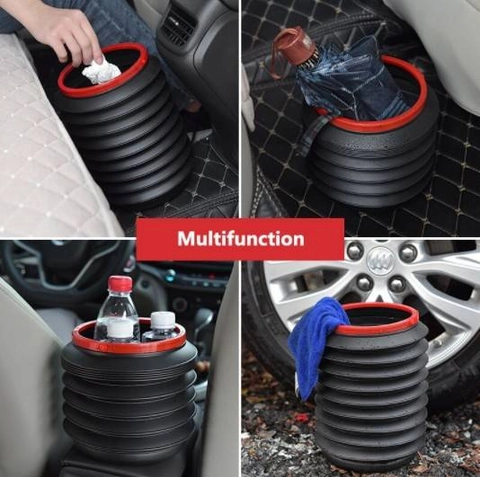 Multifunction